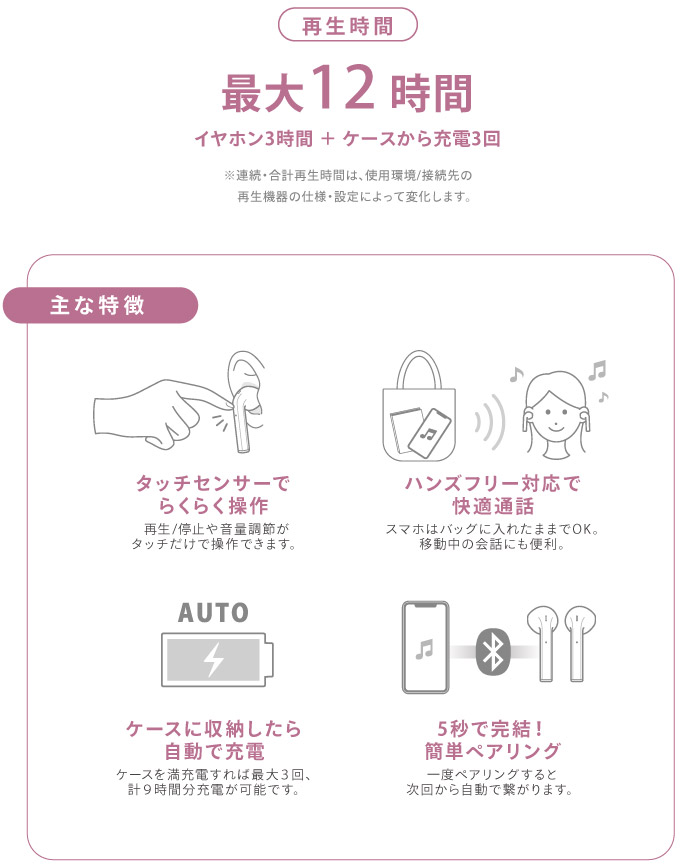 再生時間

最大12時間

イヤホン3時間 ＋ ケースから充電3回

※連続・合計再生時間は、使用環境/接続先の再生機器の仕様・設定によって変化します。

主な特徴

タッチセンサーでらくらく操作

再生/停止や音量調節がタッチだけで操作できます。

ハンズフリー対応で快適通話

スマホはバッグに入れたままでOK。移動中の会話にも便利。

AUTO

ケースに収納したら自動で充電

ケースを満充電すれば最大3回、計9時間分充電が可能です。

5秒で完結！簡単ペアリング

一度ペアリングすると次回から自動で繋がります。